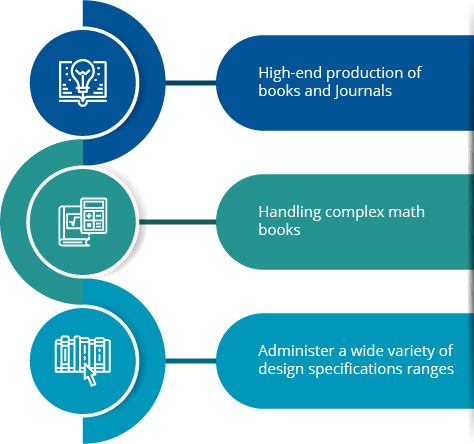 High-end production of books and Journals

Handling complex math books

Administer a wide variety of design specifications ranges